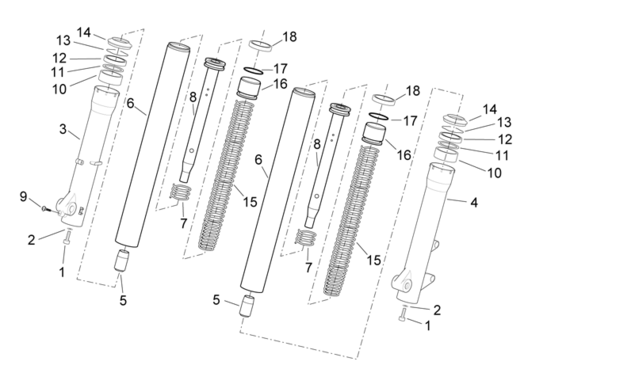 14
13
12
11
10
3
9
2
1
6
5
8
7
18
17
16
15
6
5
8
7
18
17
16
15
14
13
12
11
10
4
2
1