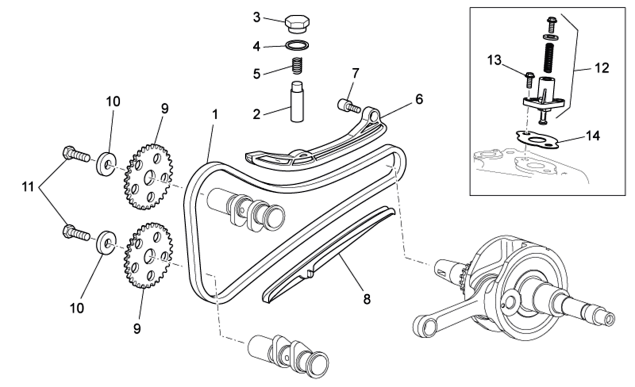 3
4
5
2
7
6
10
9
1
11
10
9
8
13
12
14