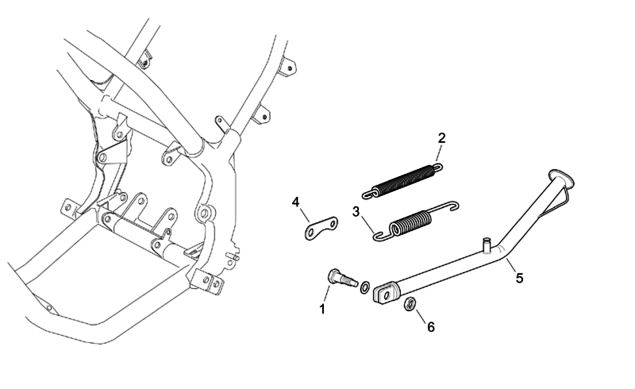 2
4
3
5
1
6