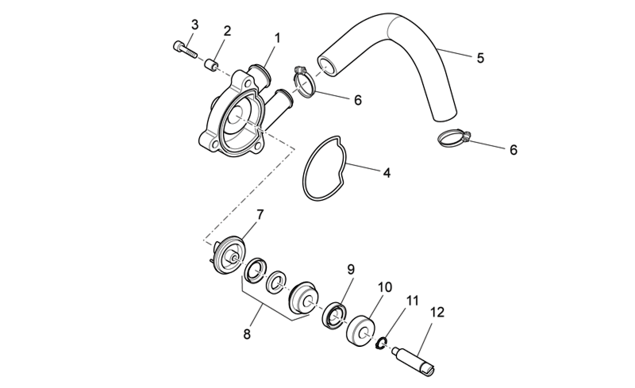 3
2
1
5
6
6
4
7
9
10
11
12
8