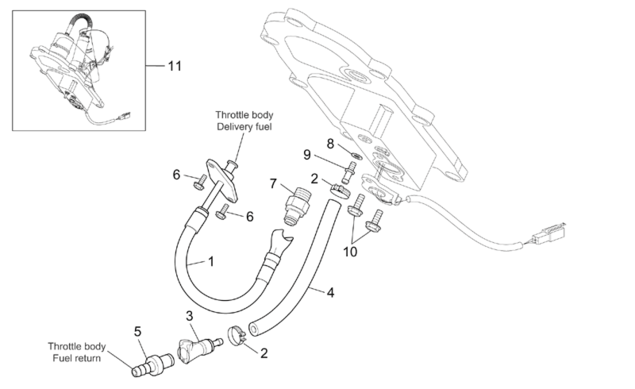 11

Throttle body
Delivery fuel

8
9
6
7
2
6
10
1
4
3
5
Throttle body
Fuel return
2