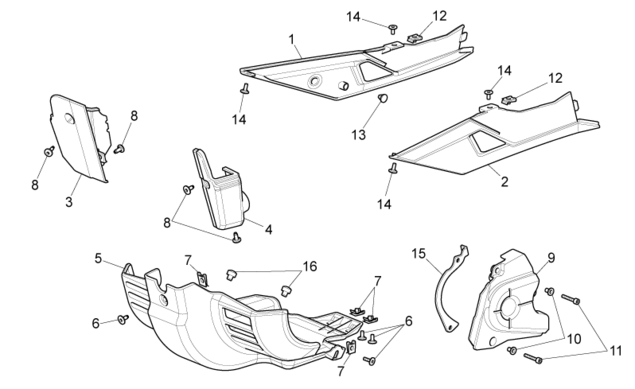 14
12
1
14
12
8
14
13
8
3
2
14
8
4
5
7
16
15
9
7
6
6
10
11
7