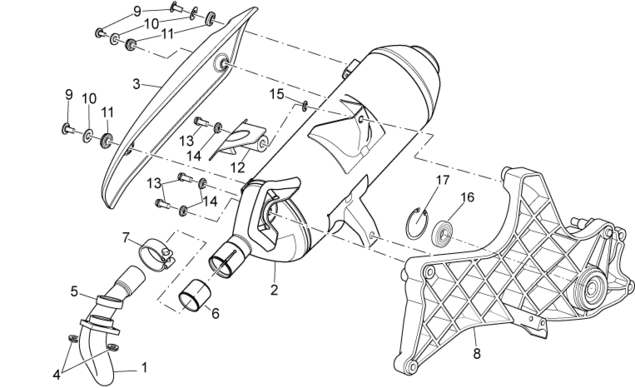 9
10
11
3
9
10
11
15
13
14
12
13
14
17
16
7
5
6
2
4
1
8