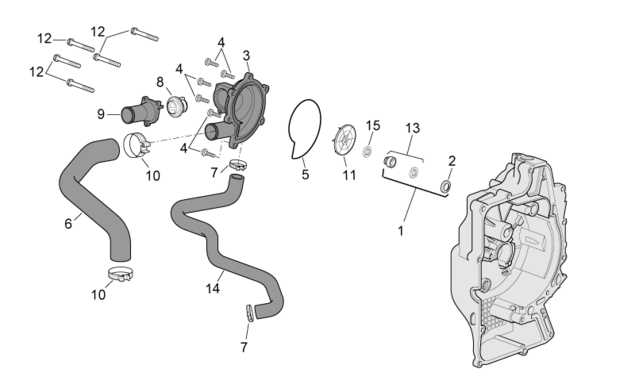 12
12
12
4
3
4
8
9
4
10
7
5
11
15
13
2
1
6
10
14
7