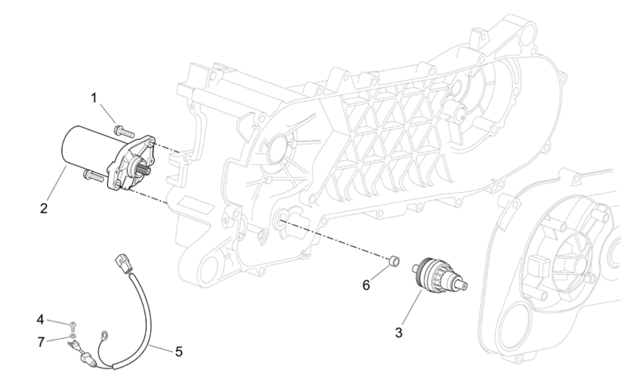 1
2
6
3
4
7
5