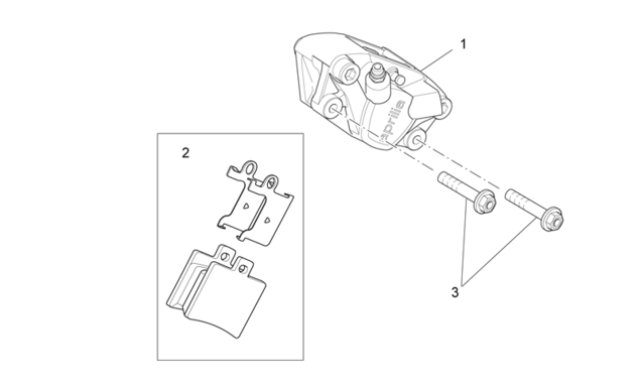 1

aprilia

2

3