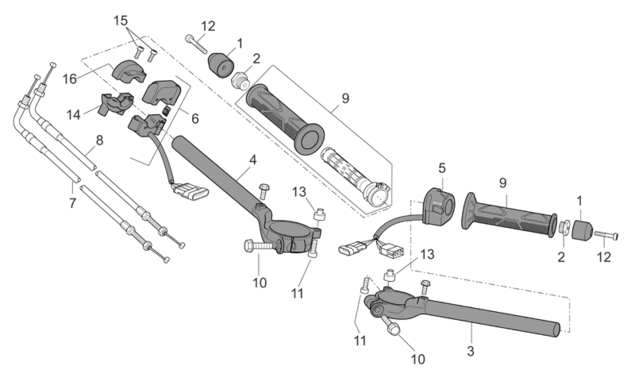 15
12
1
2
16
9
14
6
8
4
7
13
5
9
1
2
12
10
11
13
11
10
3