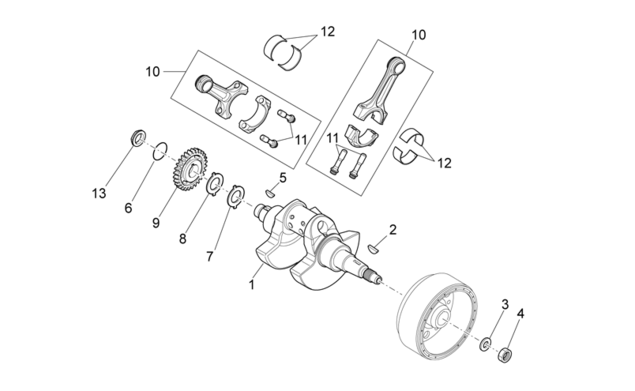 12
10
10
11
11
12
13
6
9
8
7
5
2
1
3
4