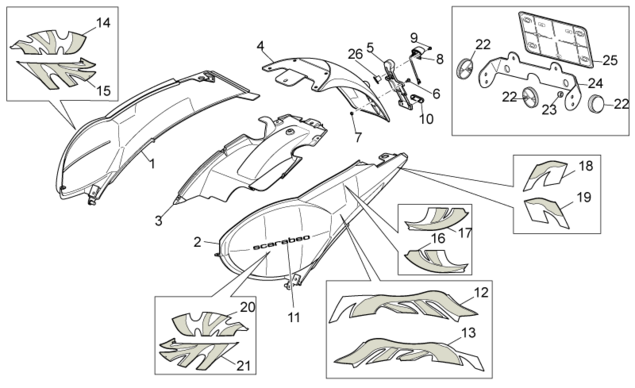 14
15
1
4
26
5
9
8
6
10
7
22
25
24
22
23
22
3
2
scarabeo
11
18
19
17
16
12
13
20
21