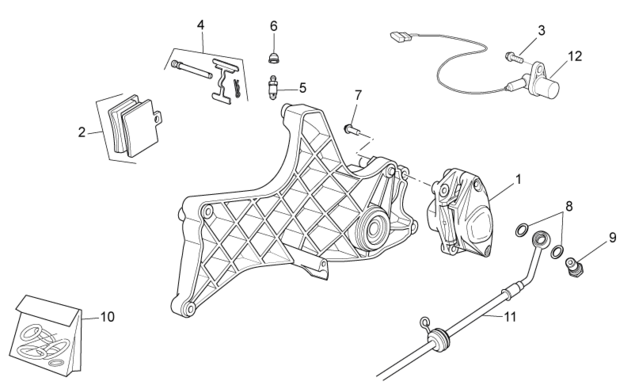 4
6
3
12
5
7
2
1
8
9
10
11