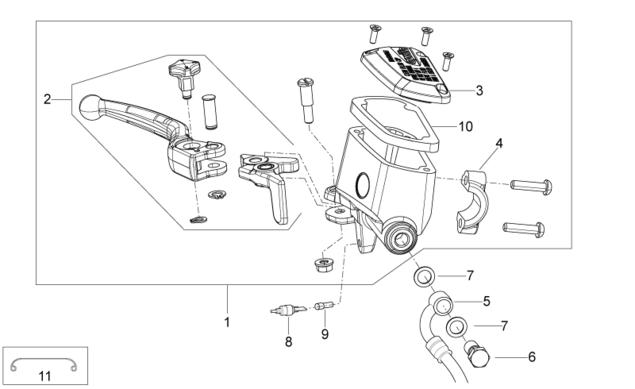 2
3
10
4
7
5
7
6
1
8
9
11