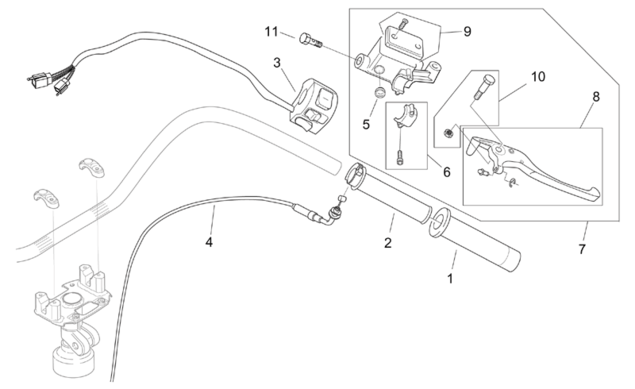 11
9
3
10
8
5
6
4
2
7
1