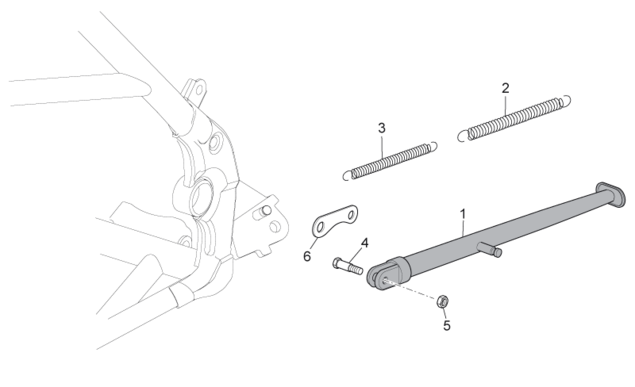 2
3
1
6
4
5