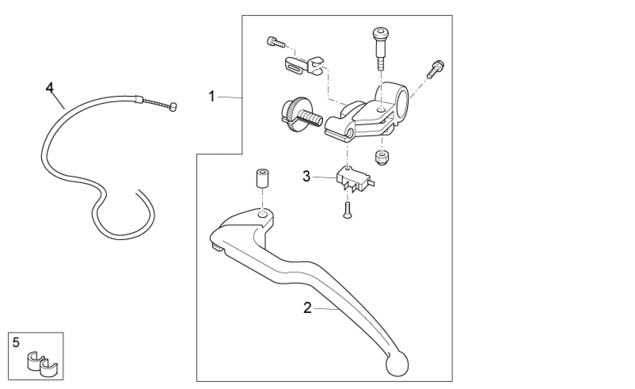 4
1
3
2
5