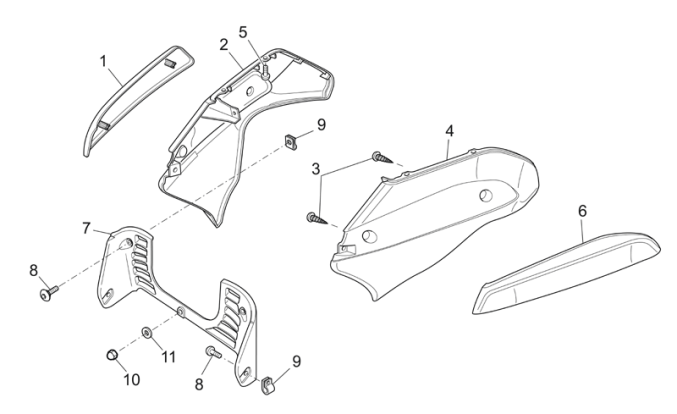 1
2
5
9
4
3
6
7
8
11
10
8
9