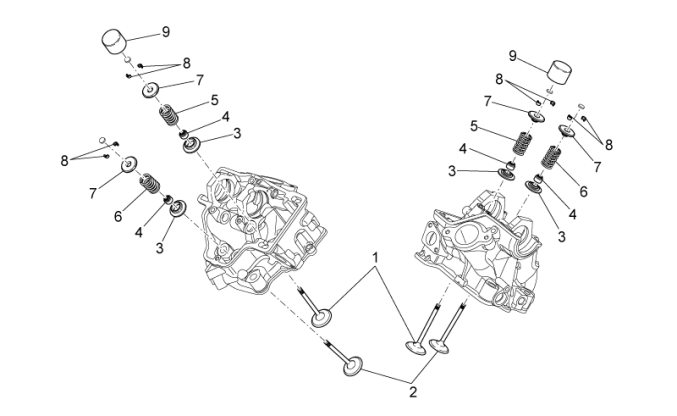 9
8
7
5
4
3
8
7
6
4
3
9
8
7
5
4
3
8
7
6
4
3
1
2