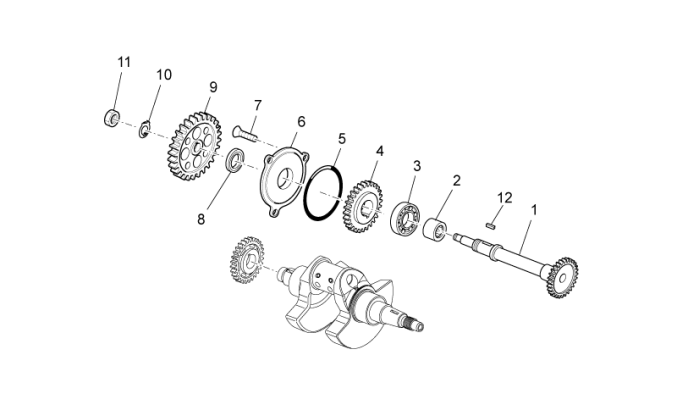 11
10
9
7
6
5
4
3
2
12
1
8