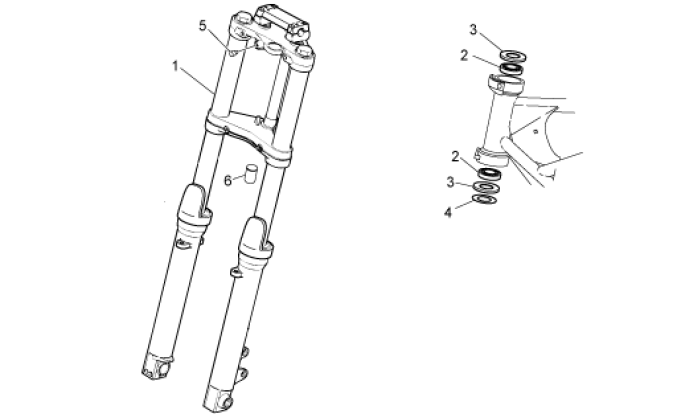 5
1
6
3
2
2
3
4