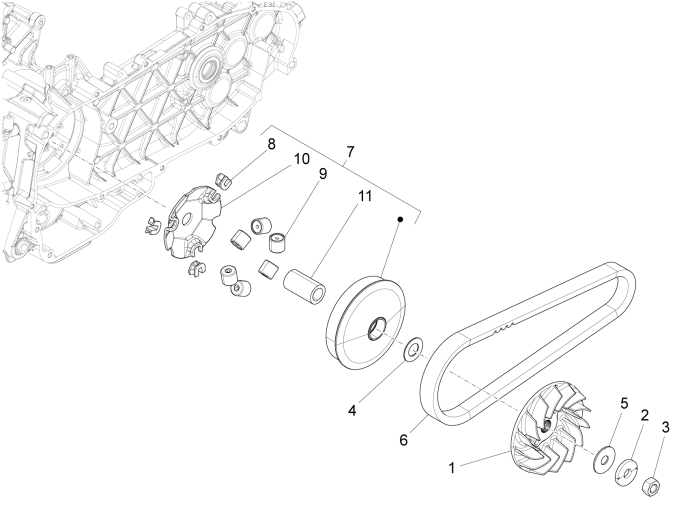 8
10
7
9
11
4
6
5
2
3
1