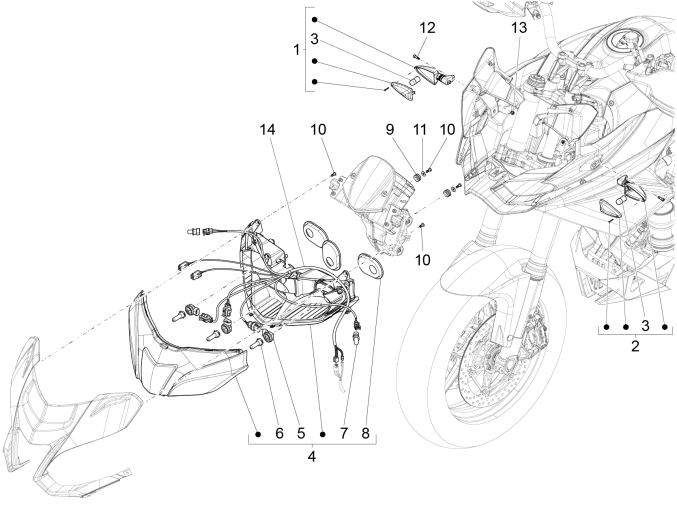 1
3
12
13
14
10
9
11
10
10
3
2
6
5
7
8
4