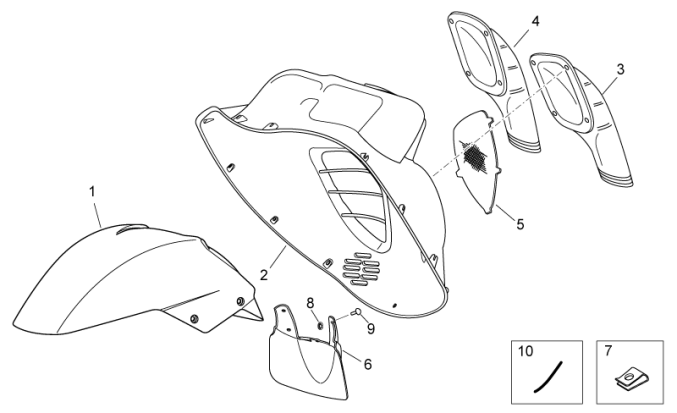 4
3
1
5
2
8
9
6
10
7