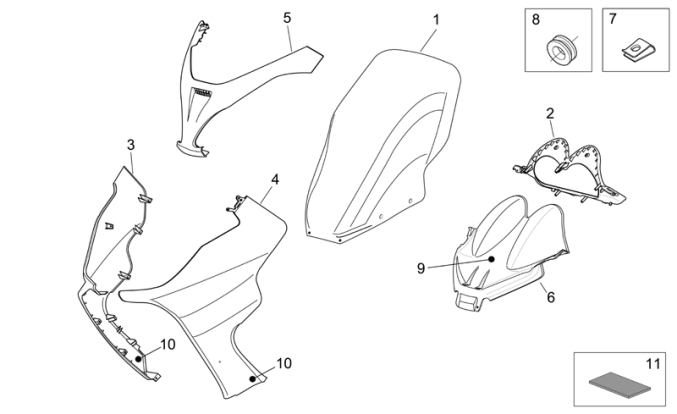 5
1
8
7
2
3
4
9
6
10
10
11