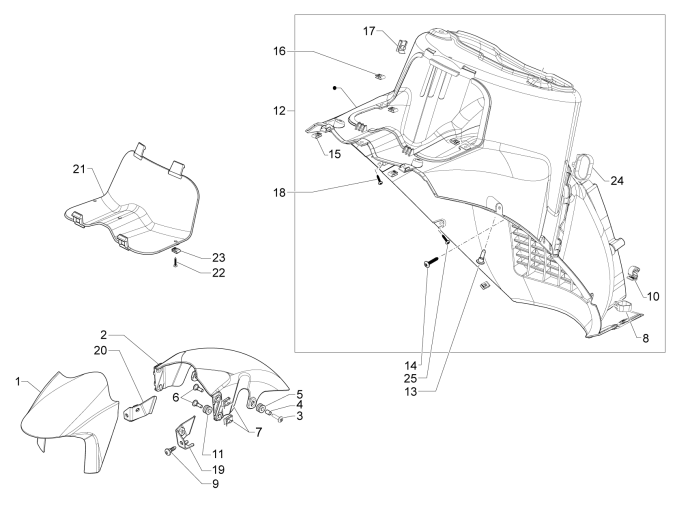 17
16
12
15
18
24
10
8
14
25
13
21
23
22
2
20
1
6
5
4
3
7
11
19
9