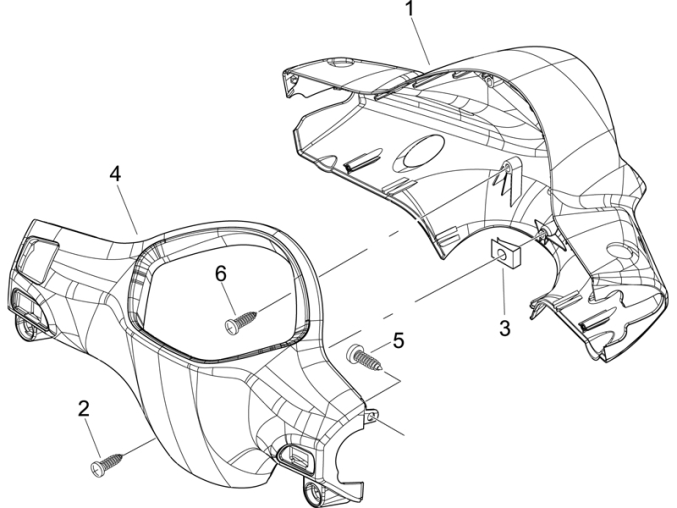 1
4
6
3
5
2