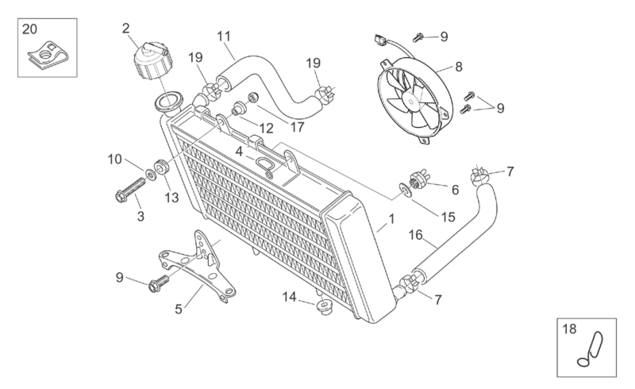 20
2
11
19
19
9
8
9
12
17
4
10
13
3
7
6
15
1
16
9
5
14
7
18