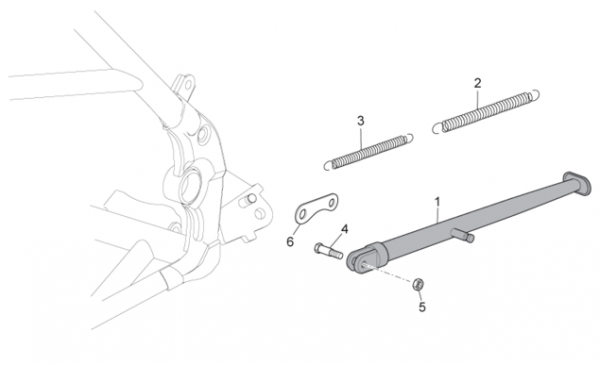 2
3
1
6
4
5