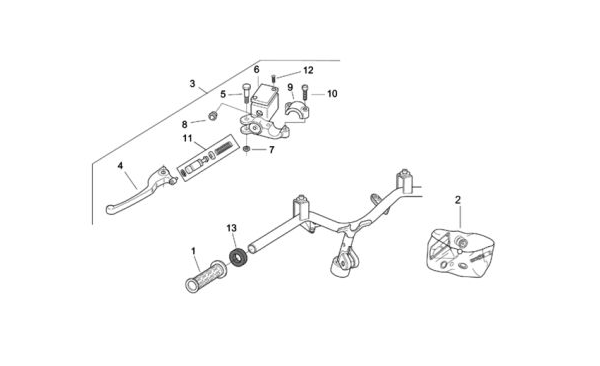 3
6
12
5
9
10
8
11
7
4
2
13
1