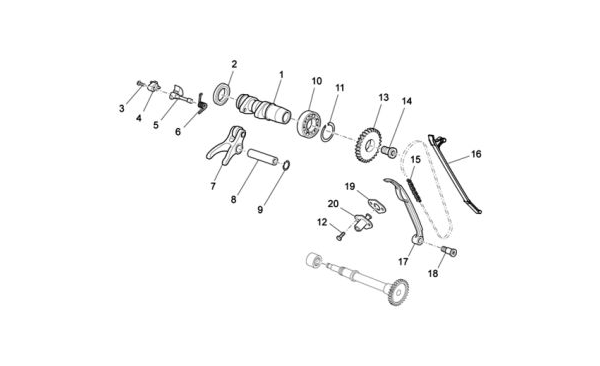 2
1
10
11
13
14
3
4
5
6
16
15
7
8
9
19
20
12
17
18