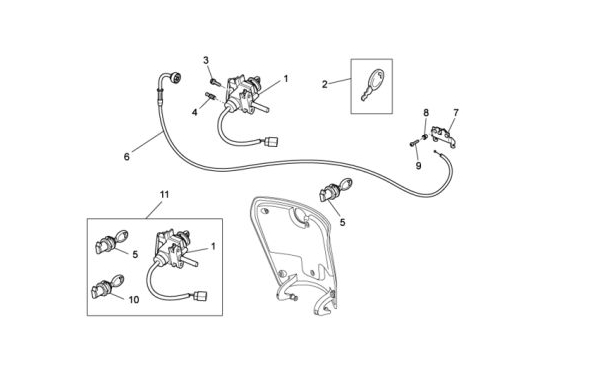 3
1
2
4
8
7
6
9
11
5
5
1
10