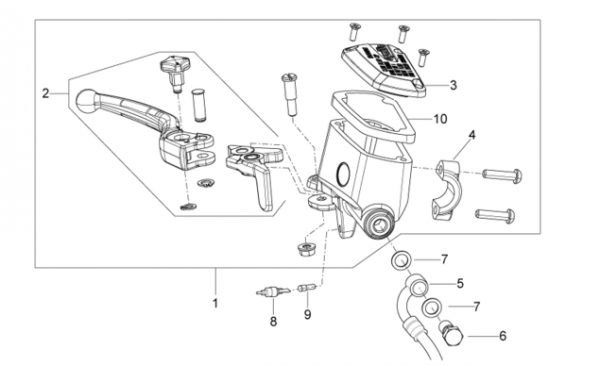 2
3
10
4
7
5
7
6
1
8
9