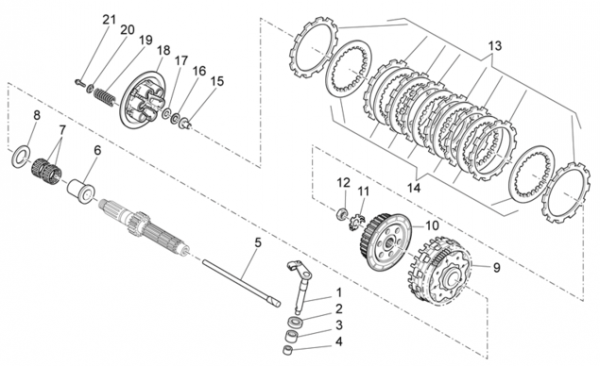 21
20
19
18
17
16
15
8
7
6
13
14
12
11
10
9
5
1
2
3
4