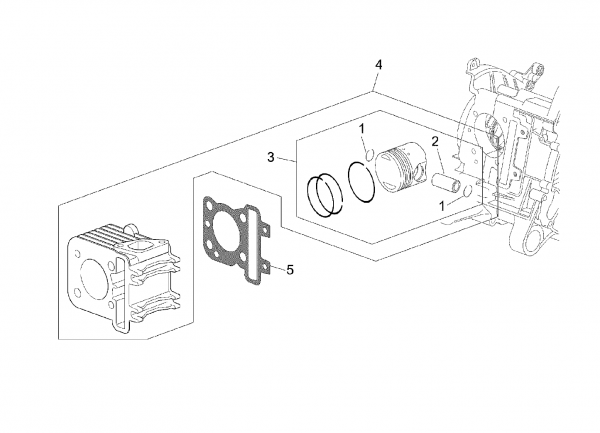 4
1
2
3
1
5