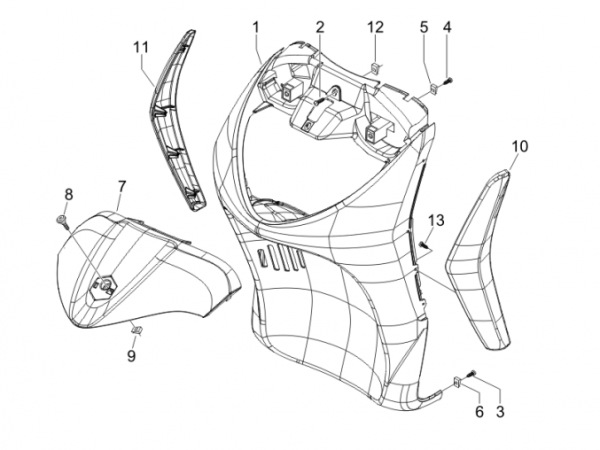 11
1
2
12
5
4
10
8
7
13
9
6
3